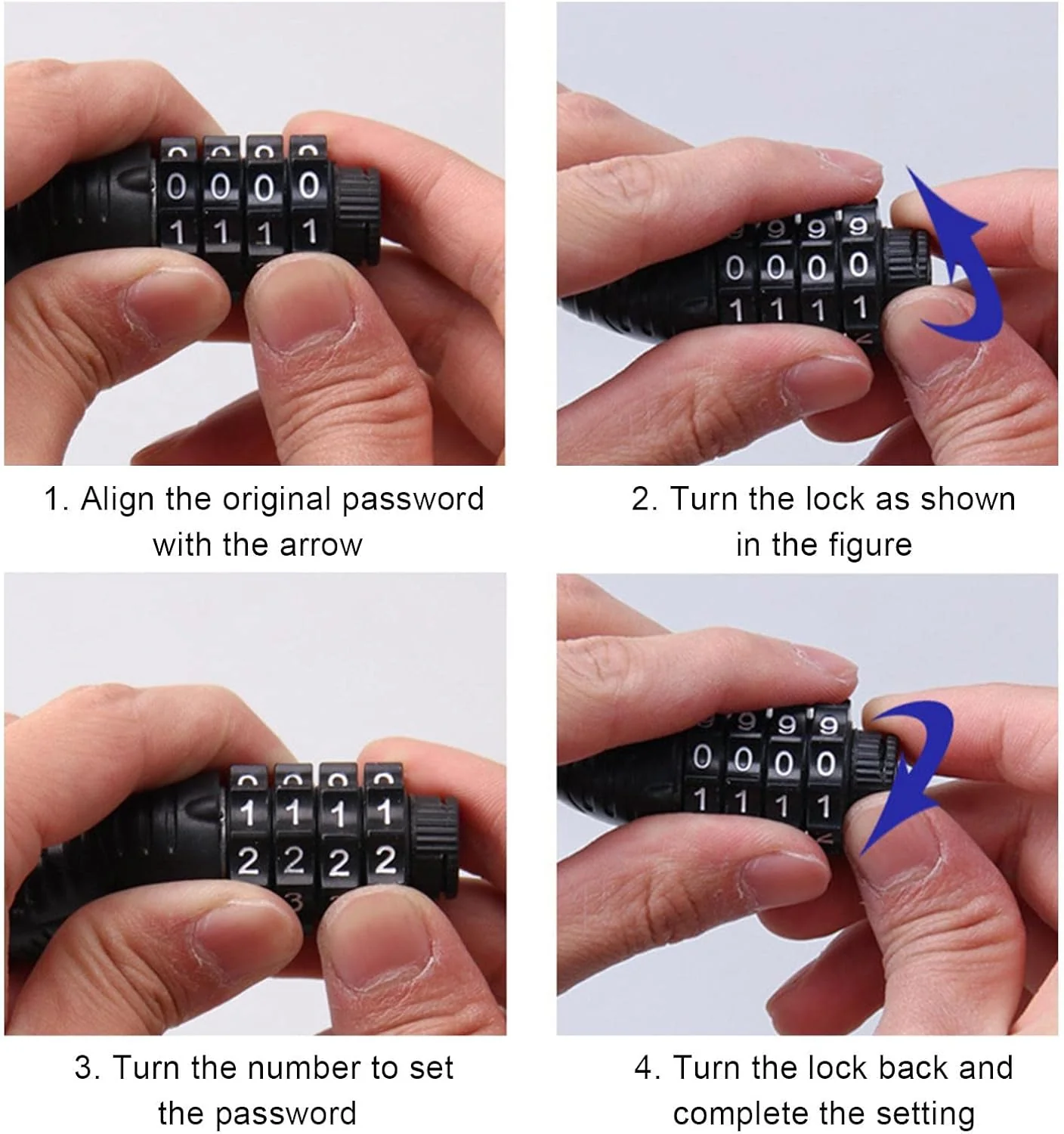 0 0 0 0
1 1 1 1

1. Align the original password with the arrow

9 9 9 9
0 0 0 0
1 1 1 1

2. Turn the lock as shown in the figure

1 1 1 1
2 2 2 2

3. Turn the number to set the password

9 9 9 9
0 0 0 0
1 1 1 1

4. Turn the lock back and complete the setting